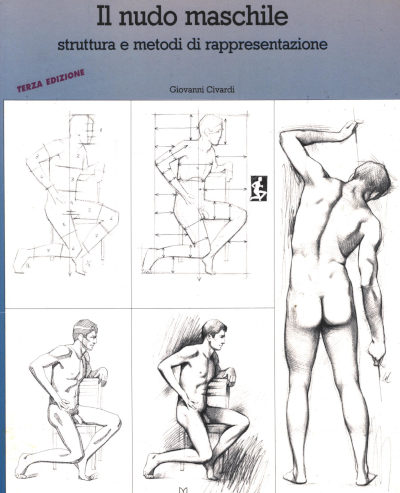 Il nudo maschile

struttura e metodi di rappresentazione

TERZA EDIZIONE

Giovanni Civardi